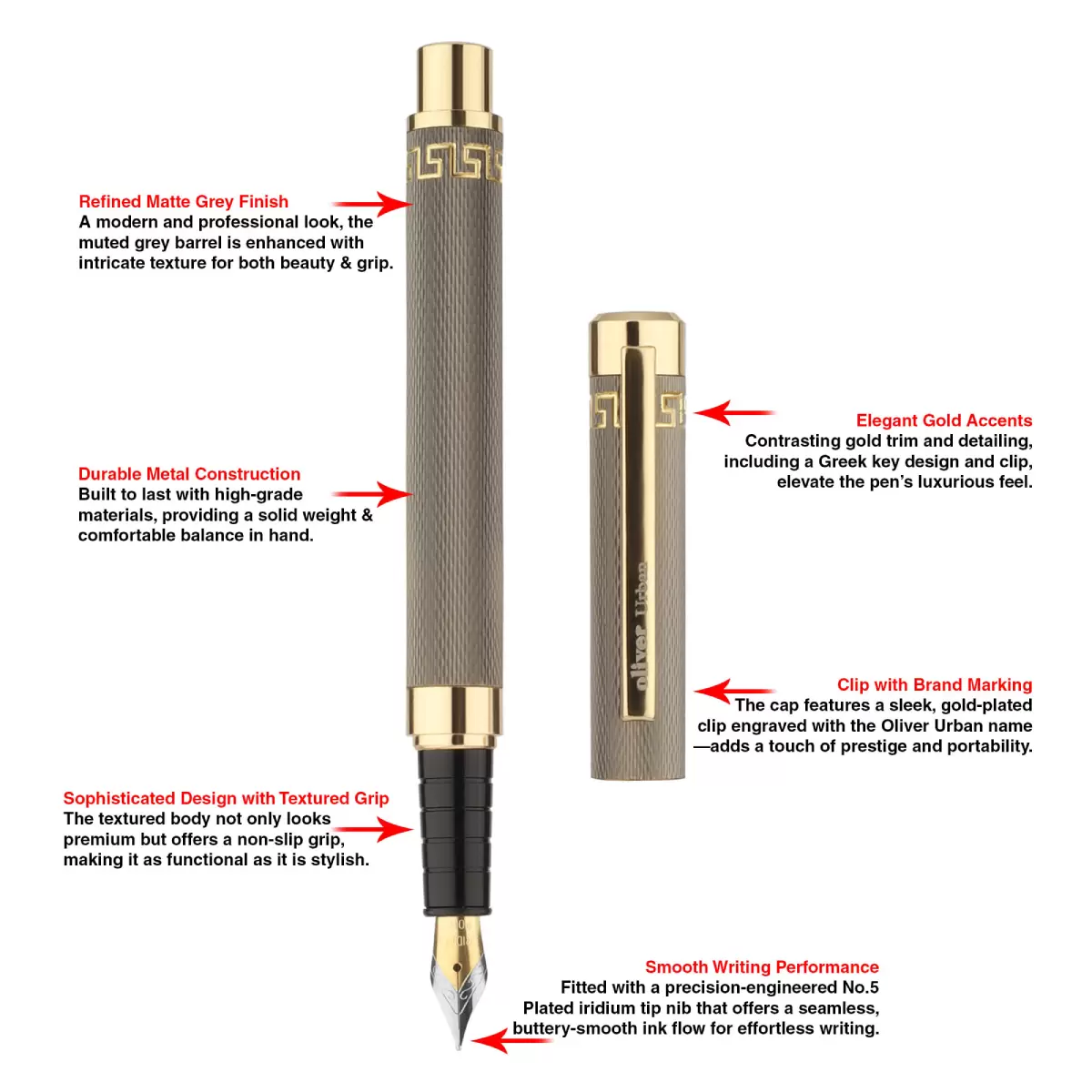 Refined Matte Grey Finish
A modern and professional look, the muted grey barrel is enhanced with intricate texture for both beauty & grip.

Durable Metal Construction
Built to last with high-grade materials, providing a solid weight & comfortable balance in hand.

Sophisticated Design with Textured Grip
The textured body not only looks premium but offers a non-slip grip, making it as functional as it is stylish.

Elegant Gold Accents
Contrasting gold trim and detailing, including a Greek key design and clip, elevate the pen's luxurious feel.

oliver Urban

Clip with Brand Marking
The cap features a sleek, gold-plated clip engraved with the Oliver Urban name —adds a touch of prestige and portability.

Smooth Writing Performance
Fitted with a precision-engineered No.5 Plated iridium tip nib that offers a seamless, buttery-smooth ink flow for effortless writing.