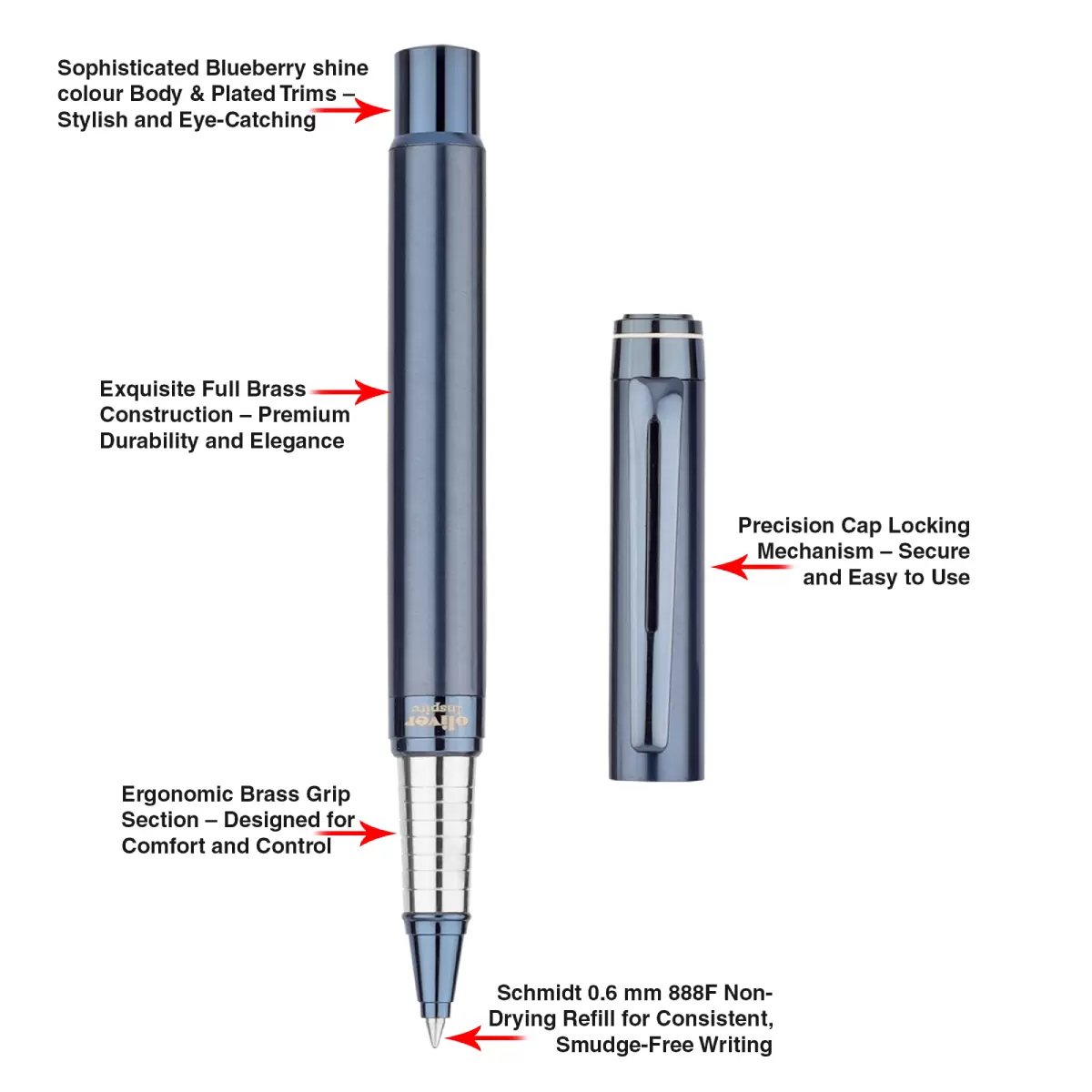 Sophisticated Blueberry shine colour Body & Plated Trims – Stylish and Eye-Catching

Exquisite Full Brass Construction – Premium Durability and Elegance

Precision Cap Locking Mechanism – Secure and Easy to Use

oliver inspire

Ergonomic Brass Grip Section – Designed for Comfort and Control

Schmidt 0.6 mm 888F Non-Drying Refill for Consistent, Smudge-Free Writing